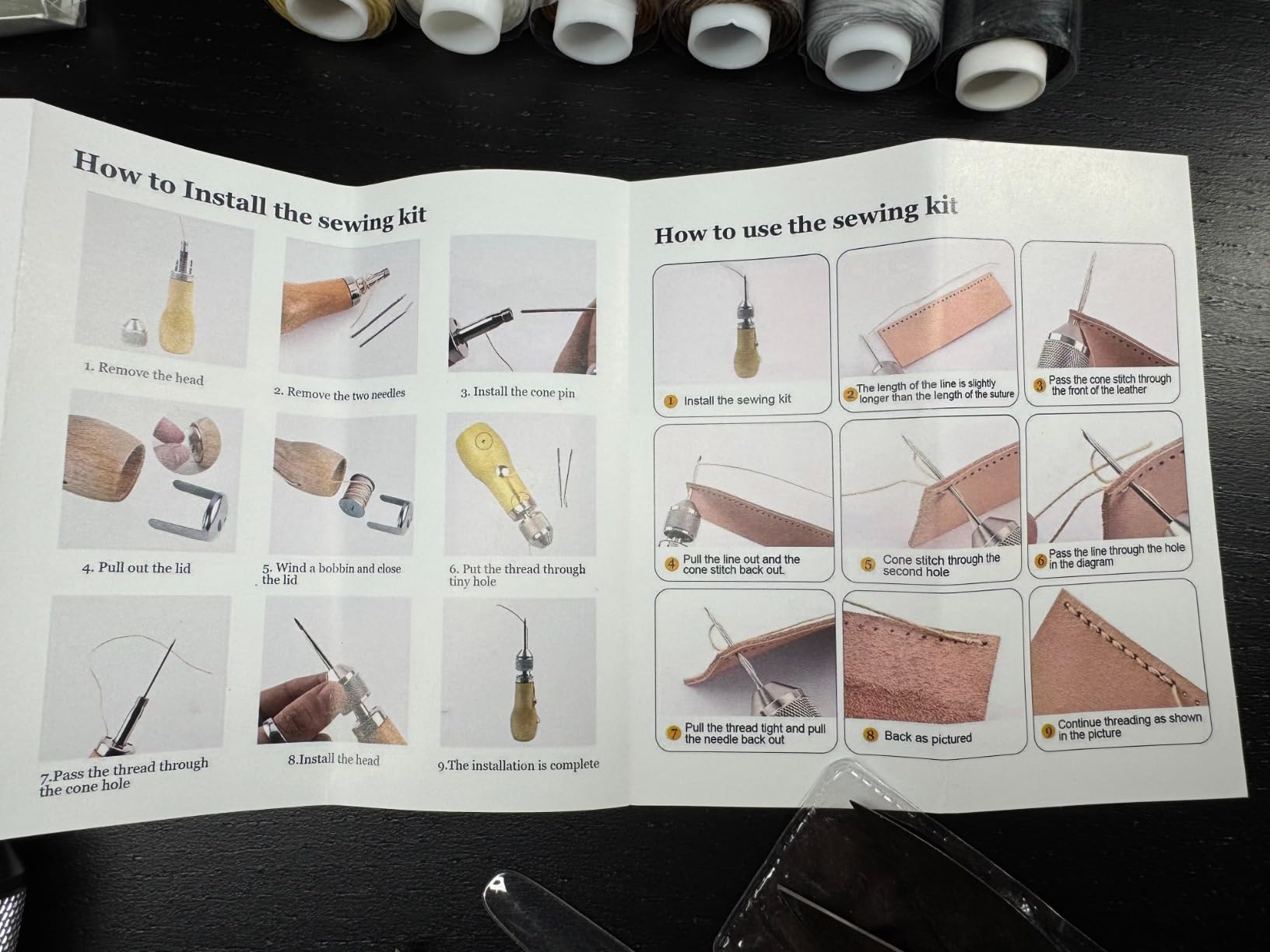 How to Install the sewing kit

1. Remove the head

2. Remove the two needles

3. Install the cone pin

4. Pull out the lid

5. Wind a bobbin and close the lid

6. Put the thread through tiny hole

7.Pass the thread through the cone hole

8.Install the head

9.The installation is complete

How to use the sewing kit

1 Install the sewing kit

2 The length of the line is slightly longer than the length of the suture

3 Pass the cone stitch through the front of the leather

4 Pull the line out and the cone stitch back out.

5 Cone stitch through the second hole

6 Pass the line through the hole in the diagram

7 Pull the thread tight and pull the needle back out

8 Back as pictured

9 Continue threading as shown in the picture