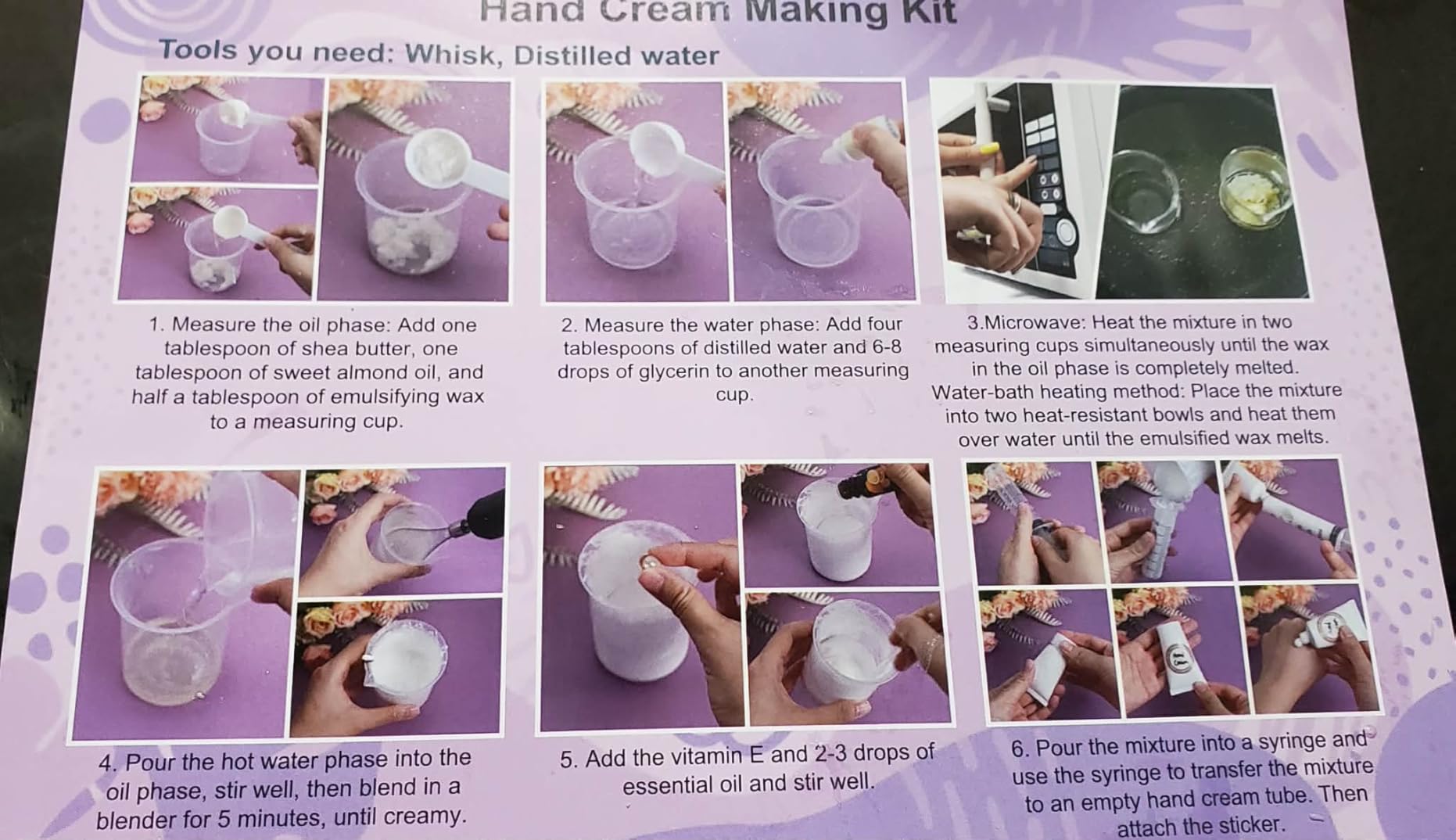 Hand Cream Making Kit

Tools you need: Whisk, Distilled water

1. Measure the oil phase: Add one tablespoon of shea butter, one tablespoon of sweet almond oil, and half a tablespoon of emulsifying wax to a measuring cup.

2. Measure the water phase: Add four tablespoons of distilled water and 6-8 drops of glycerin to another measuring cup.

3.Microwave: Heat the mixture in two measuring cups simultaneously until the wax in the oil phase is completely melted. Water-bath heating method: Place the mixture into two heat-resistant bowls and heat them over water until the emulsified wax melts.

4. Pour the hot water phase into the oil phase, stir well, then blend in a blender for 5 minutes, until creamy.

5. Add the vitamin E and 2-3 drops of essential oil and stir well.

6. Pour the mixture into a syringe and use the syringe to transfer the mixture to an empty hand cream tube. Then attach the sticker.