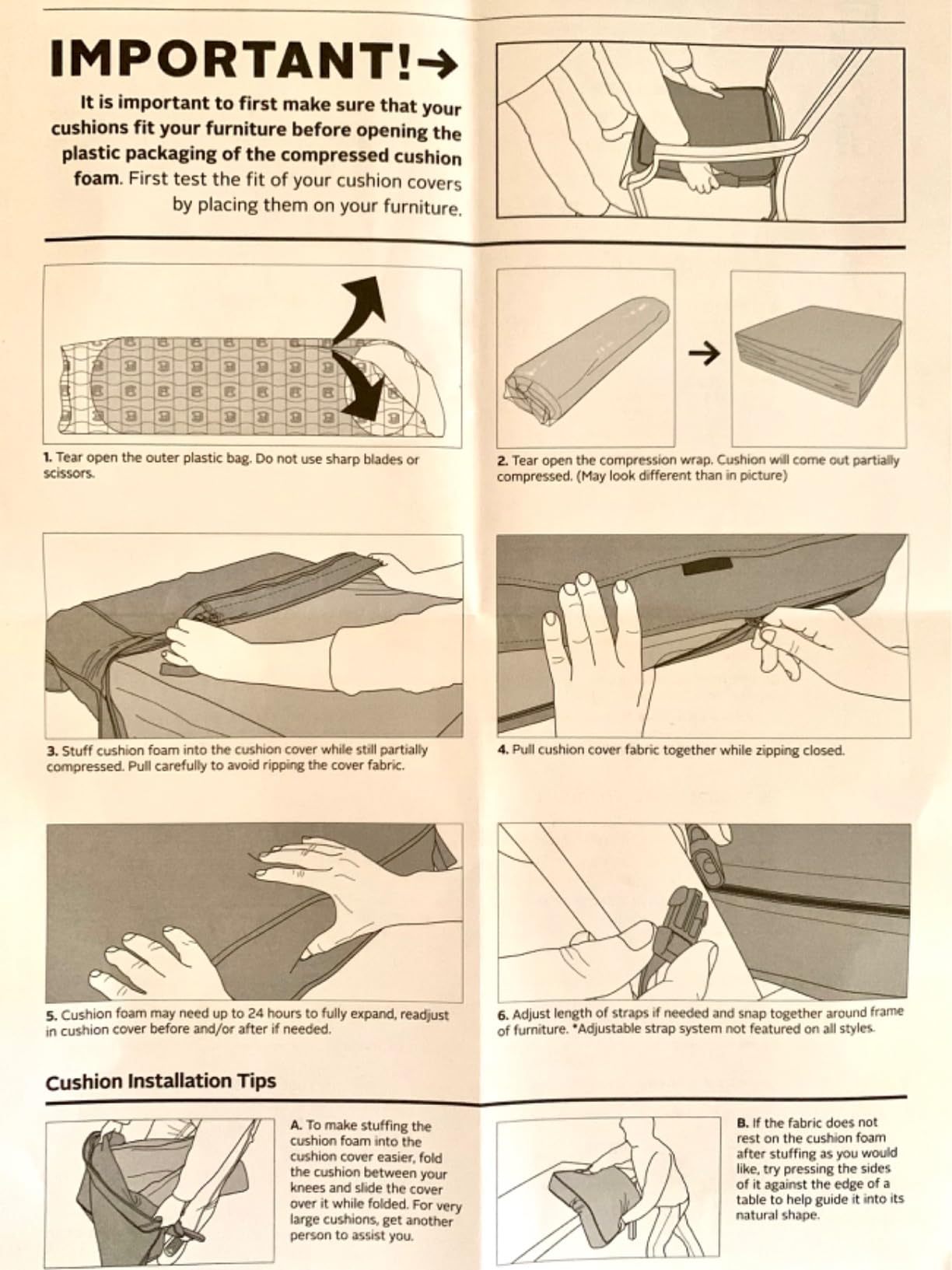 IMPORTANT!→

It is important to first make sure that your cushions fit your furniture before opening the plastic packaging of the compressed cushion foam. First test the fit of your cushion covers by placing them on your furniture.

1. Tear open the outer plastic bag. Do not use sharp blades or scissors.

2. Tear open the compression wrap. Cushion will come out partially compressed. (May look different than in picture)

3. Stuff cushion foam into the cushion cover while still partially compressed. Pull carefully to avoid ripping the cover fabric.

4. Pull cushion cover fabric together while zipping closed.

5. Cushion foam may need up to 24 hours to fully expand, readjust in cushion cover before and/or after if needed.

6. Adjust length of straps if needed and snap together around frame of furniture. *Adjustable strap system not featured on all styles.

Cushion Installation Tips

A. To make stuffing the cushion foam into the cushion cover easier, fold the cushion between your knees and slide the cover over it while folded. For very large cushions, get another person to assist you.

B. If the fabric does not rest on the cushion foam after stuffing as you would like, try pressing the sides of it against the edge of a table to help guide it into its natural shape.