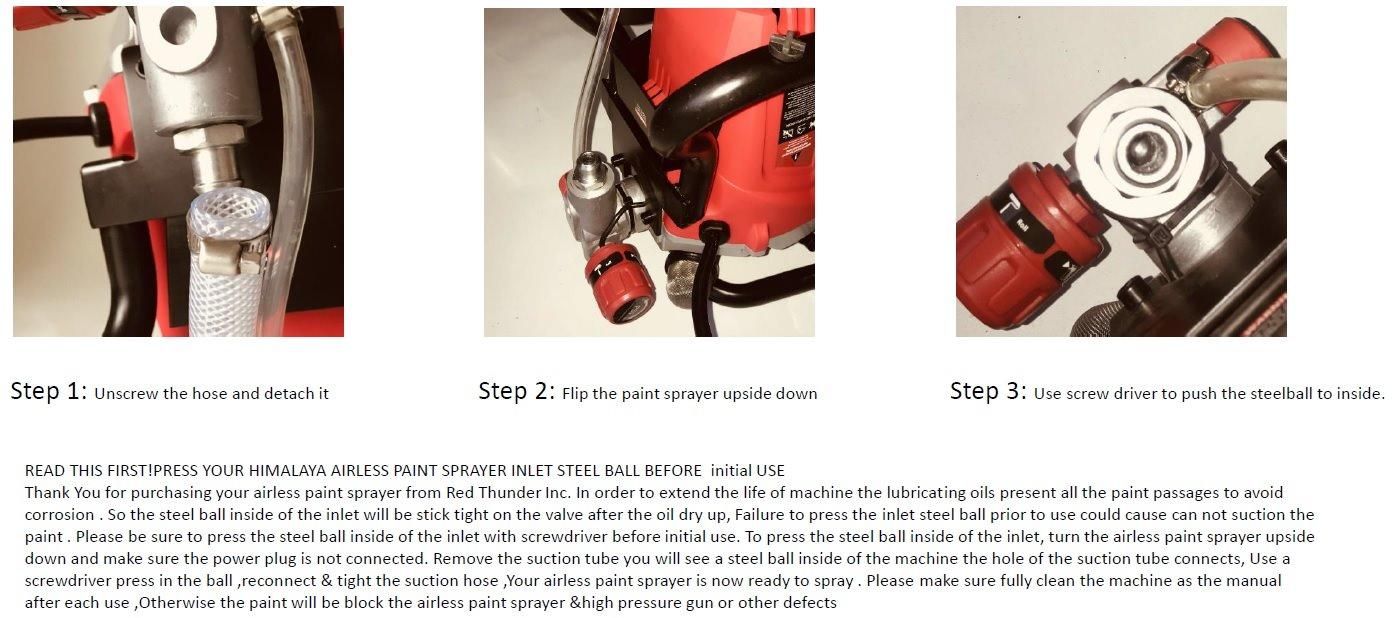 Step 1: Unscrew the hose and detach it

Step 2: Flip the paint sprayer upside down

Step 3: Use screw driver to push the steelball to inside.

READ THIS FIRST!PRESS YOUR HIMALAYA AIRLESS PAINT SPRAYER INLET STEEL BALL BEFORE initial USE
Thank You for purchasing your airless paint sprayer from Red Thunder Inc. In order to extend the life of machine the lubricating oils present all the paint passages to avoid corrosion . So the steel ball inside of the inlet will be stick tight on the valve after the oil dry up, Failure to press the inlet steel ball prior to use could cause can not suction the paint . Please be sure to press the steel ball inside of the inlet with screwdriver before initial use. To press the steel ball inside of the inlet, turn the airless paint sprayer upside down and make sure the power plug is not connected. Remove the suction tube you will see a steel ball inside of the machine the hole of the suction tube connects, Use a screwdriver press in the ball ,reconnect & tight the suction hose ,Your airless paint sprayer is now ready to spray . Please make sure fully clean the machine as the manual after each use ,Otherwise the paint will be block the airless paint sprayer &high pressure gun or other defects